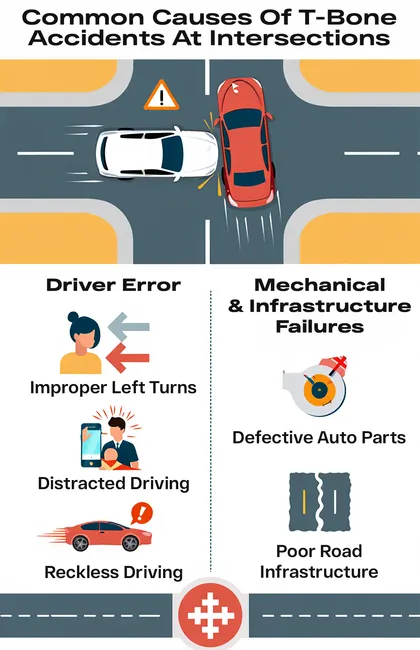 Common Causes Of T-Bone Accidents At Intersections

Driver Error

Improper Left Turns

Distracted Driving

Reckless Driving

Mechanical & Infrastructure Failures

Defective Auto Parts

Poor Road Infrastructure