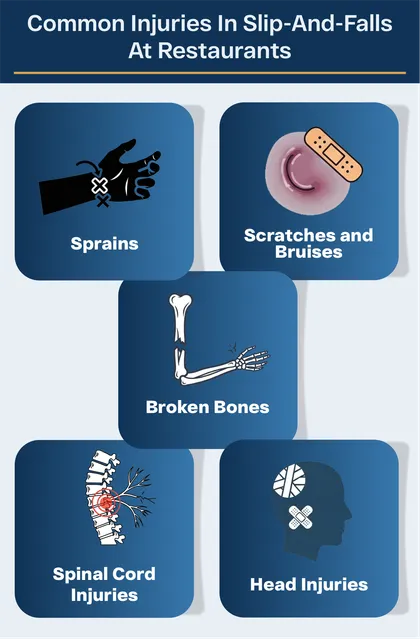 Common Injuries In Slip-And-Falls At Restaurants

Sprains

Scratches and Bruises

Broken Bones

Spinal Cord Injuries

Head Injuries